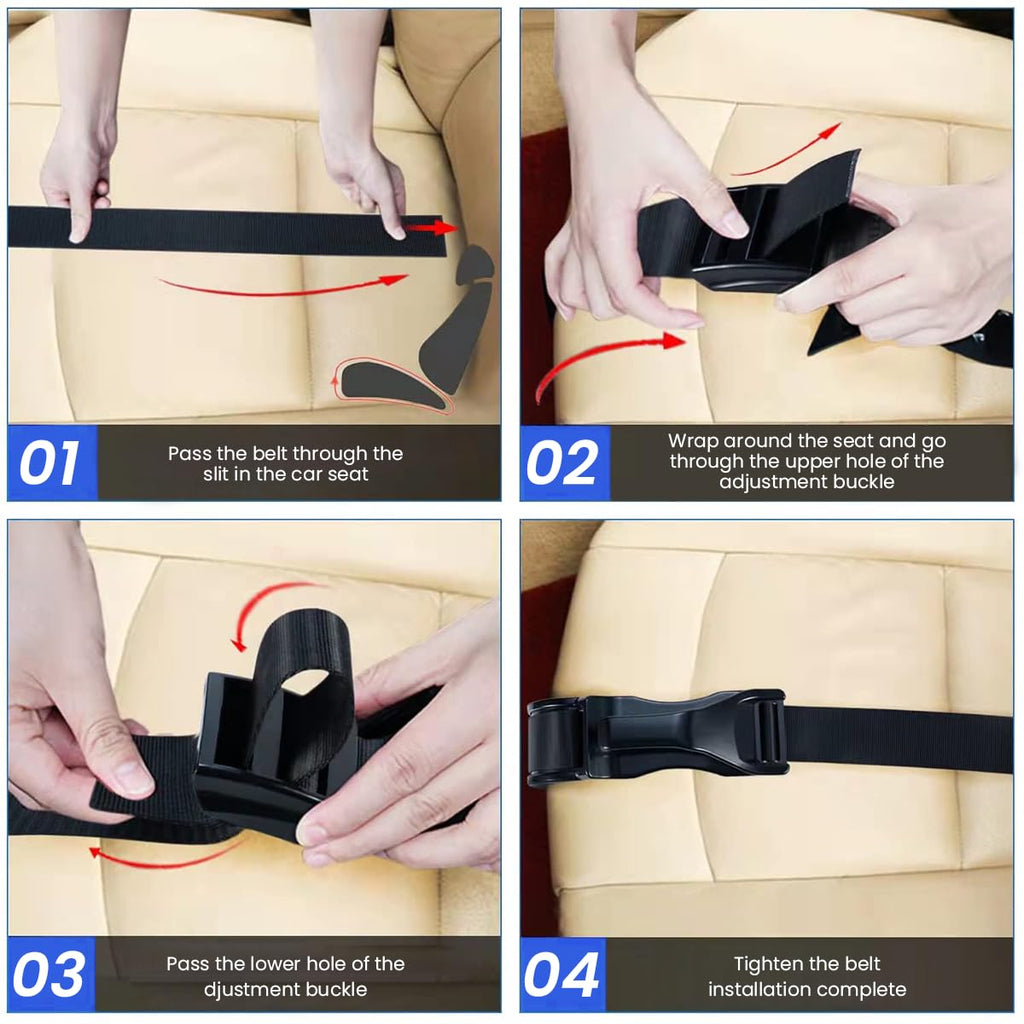 01
Pass the belt through the slit in the car seat

02
Wrap around the seat and go through the upper hole of the adjustment buckle

03
Pass the lower hole of the djustment buckle

04
Tighten the belt installation complete