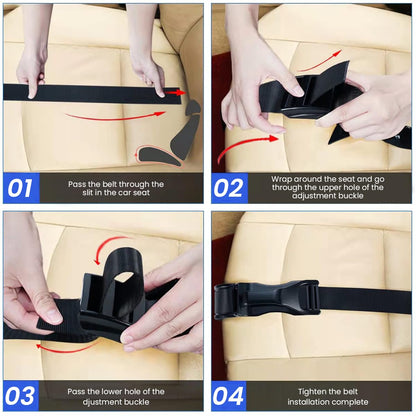 01
Pass the belt through the slit in the car seat

02
Wrap around the seat and go through the upper hole of the adjustment buckle

03
Pass the lower hole of the djustment buckle

04
Tighten the belt installation complete